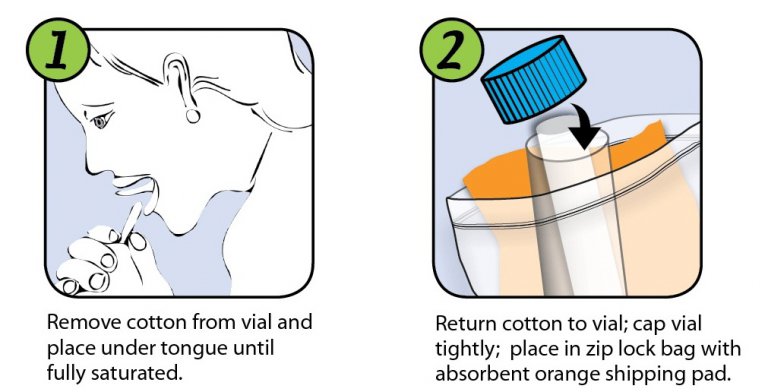 1

Remove cotton from vial and place under tongue until fully saturated.

2

Return cotton to vial; cap vial tightly; place in zip lock bag with absorbent orange shipping pad.