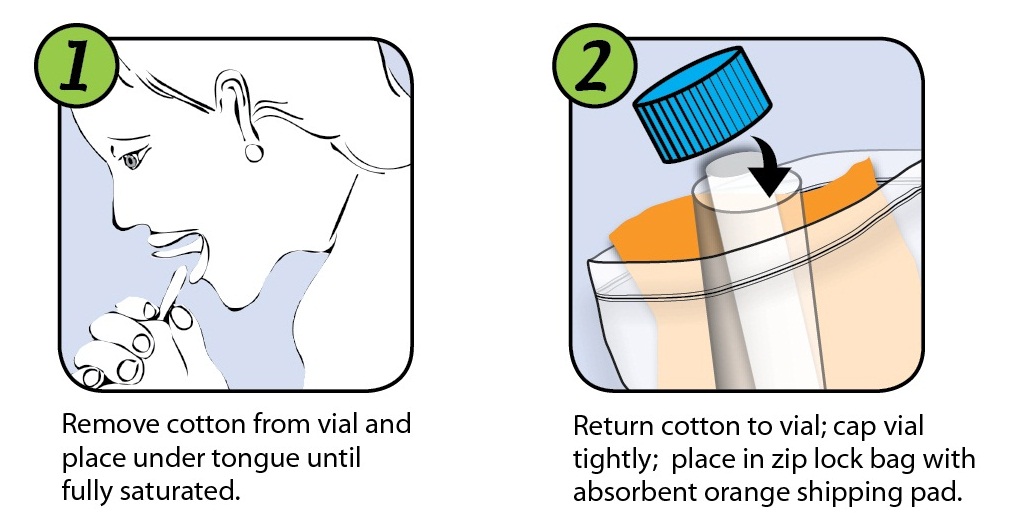 1

Remove cotton from vial and place under tongue until fully saturated.

2

Return cotton to vial; cap vial tightly; place in zip lock bag with absorbent orange shipping pad.